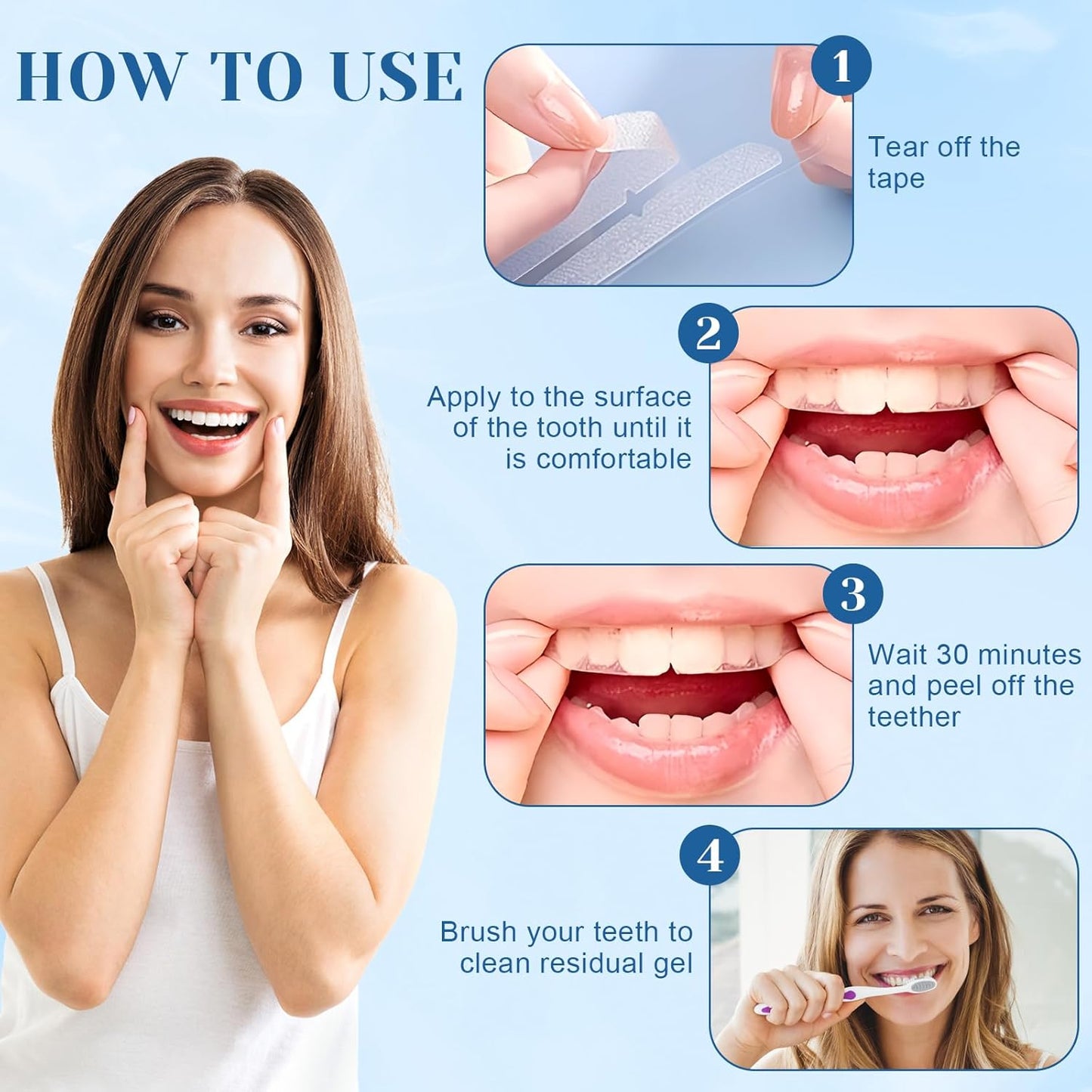 HOW TO USE

1

Tear off the tape

2

Apply to the surface of the tooth until it is comfortable

3

Wait 30 minutes and peel off the teether

4

Brush your teeth to clean residual gel